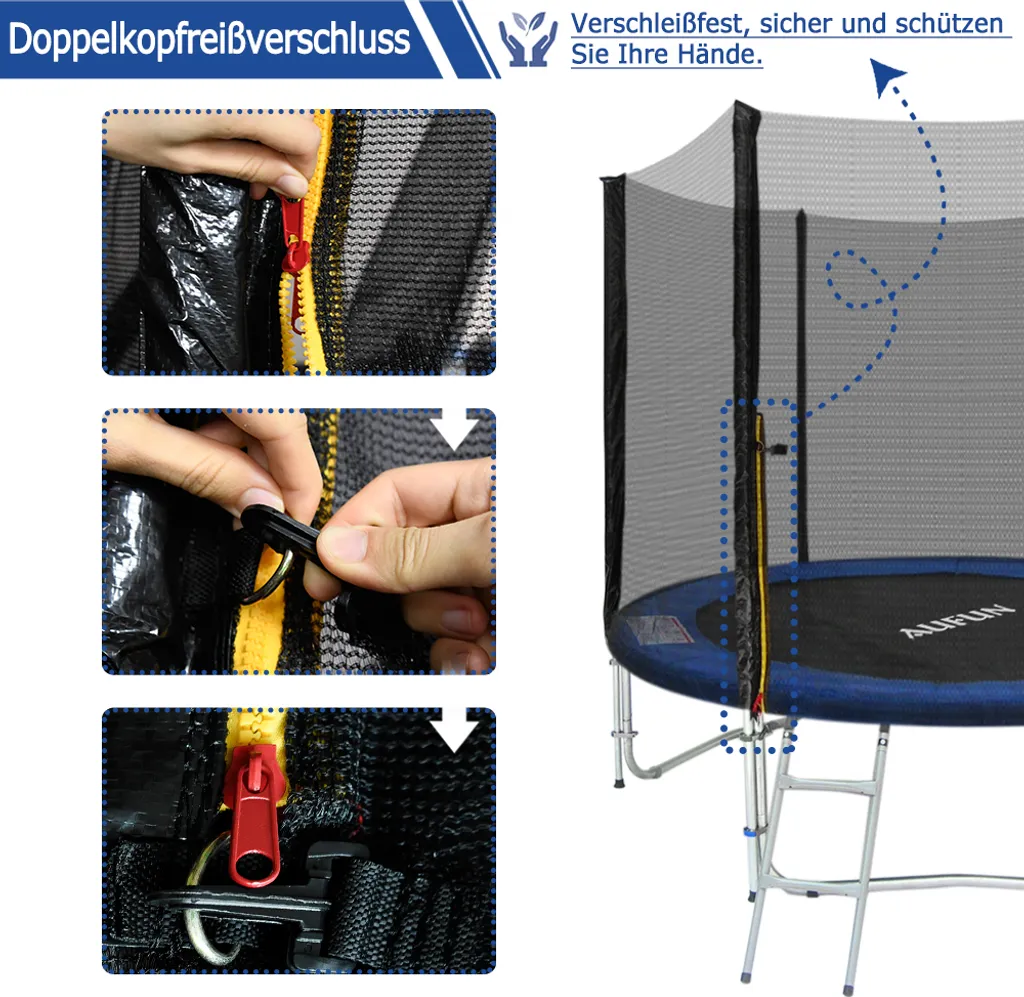 Doppelkopfreißverschluss

Verschleißfest, sicher und schützen Sie Ihre Hände.

AUFUN