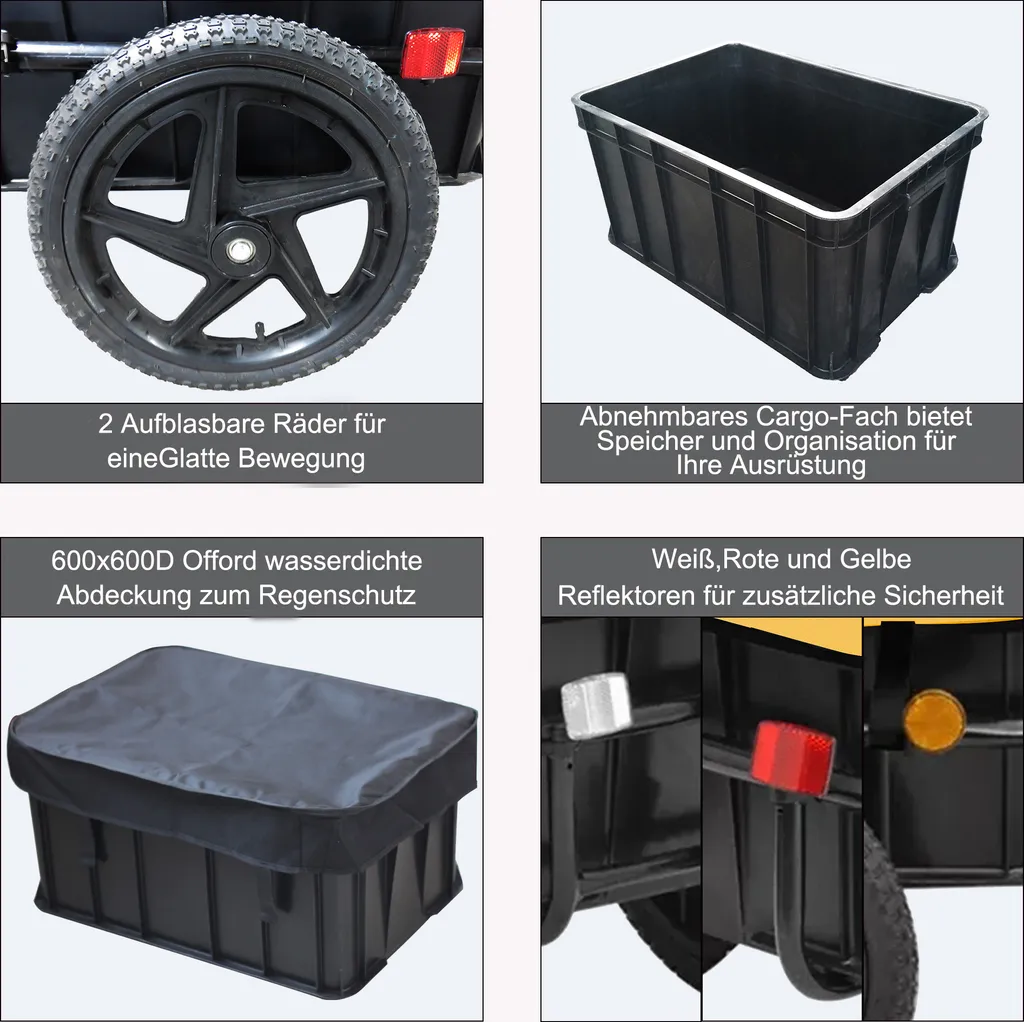 2 Aufblasbare Räder für eineGlatte Bewegung

Abnehmbares Cargo-Fach bietet Speicher und Organisation für Ihre Ausrüstung

600x600D Offord wasserdichte Abdeckung zum Regenschutz

Weiß,Rote und Gelbe Reflektoren für zusätzliche Sicherheit