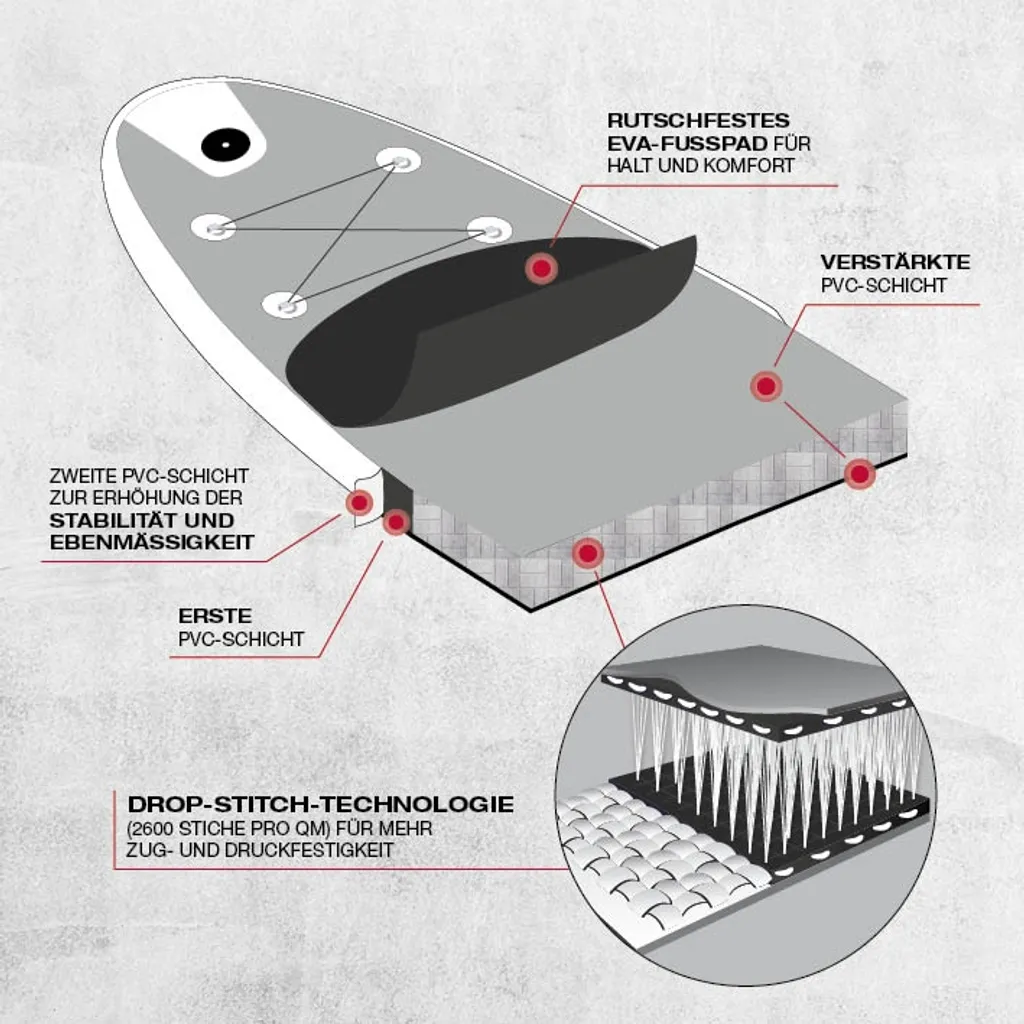 RUTSCHFESTES EVA-FUSSPAD FÜR HALT UND KOMFORT

VERSTÄRKTE PVC-SCHICHT

ZWEITE PVC-SCHICHT ZUR ERHÖHUNG DER STABILITÄT UND EBENMÄSSIGKEIT

ERSTE PVC-SCHICHT

DROP-STITCH-TECHNOLOGIE (2600 STICHE PRO QM) FÜR MEHR ZUG- UND DRUCKFESTIGKEIT