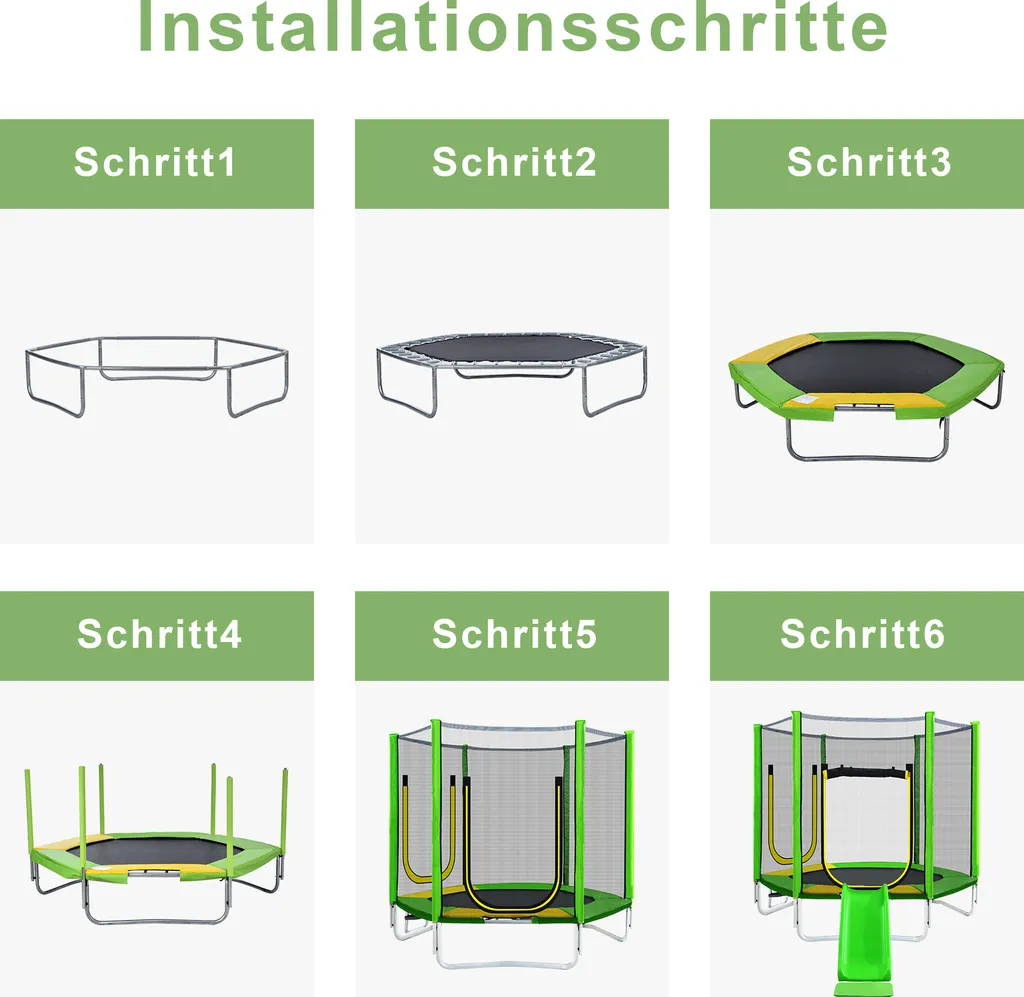 Installationsschritte

Schritt1

Schritt2

Schritt3

Schritt4

Schritt5

Schritt6