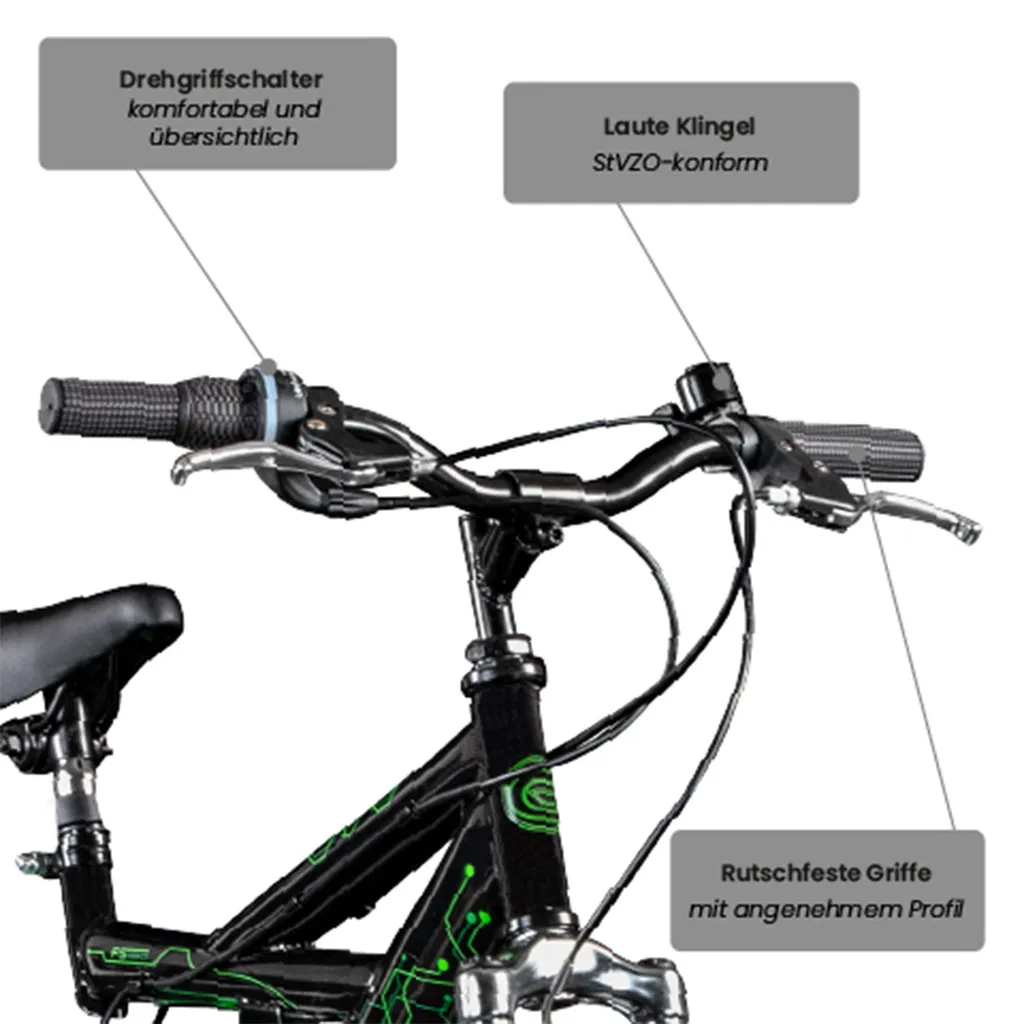 Drehgriffschalter
komfortabel und übersichtlich

Laute Klingel
StVZO-konform

Rutschfeste Griffe
mit angenehmem Profil